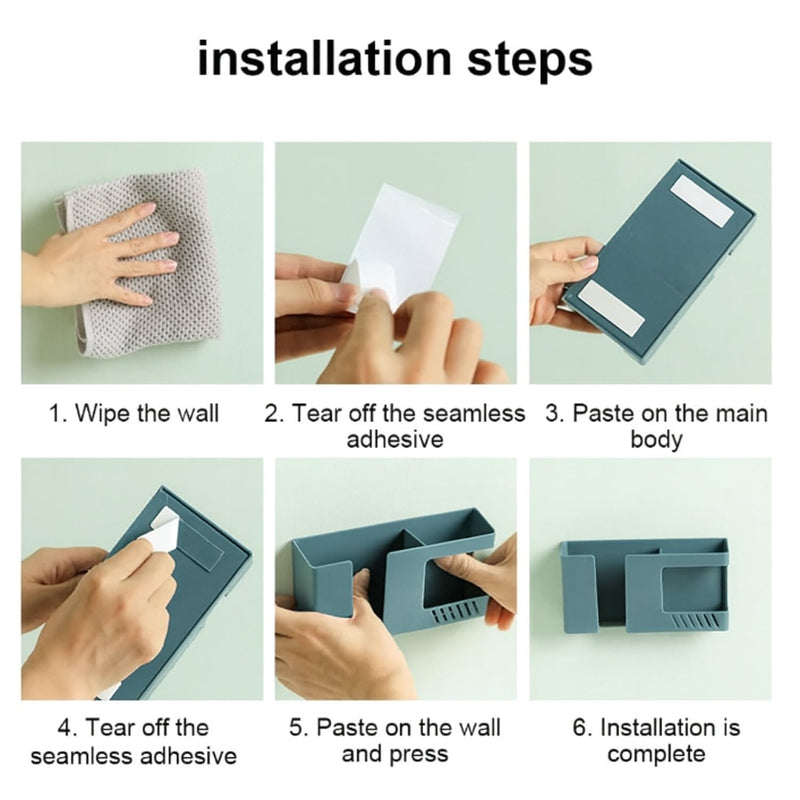 installation steps

1. Wipe the wall

2. Tear off the seamless adhesive

3. Paste on the main body

4. Tear off the seamless adhesive

5. Paste on the wall and press

6. Installation is complete