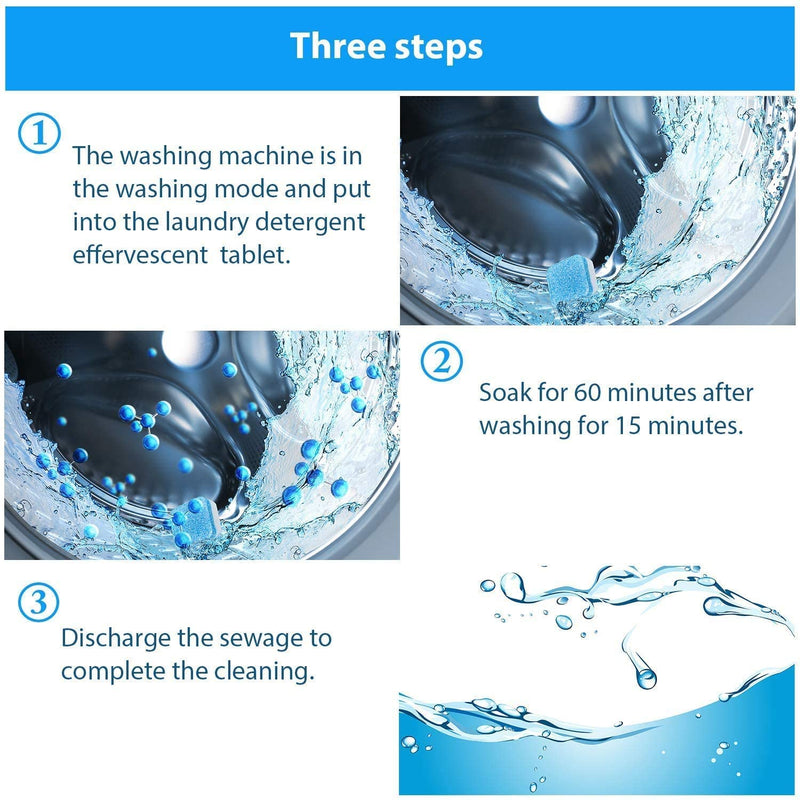 Three steps

①

The washing machine is in the washing mode and put into the laundry detergent effervescent tablet.

②

Soak for 60 minutes after washing for 15 minutes.

③

Discharge the sewage to complete the cleaning.