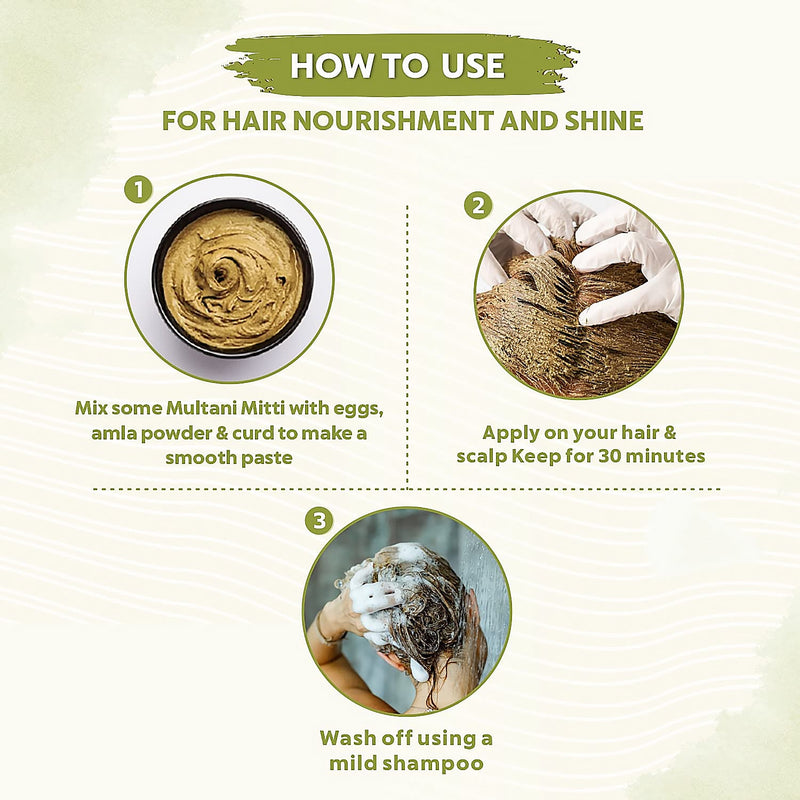 HOW TO USE

FOR HAIR NOURISHMENT AND SHINE

1

Mix some Multani Mitti with eggs, amla powder & curd to make a smooth paste

2

Apply on your hair & scalp Keep for 30 minutes

3

Wash off using a mild shampoo